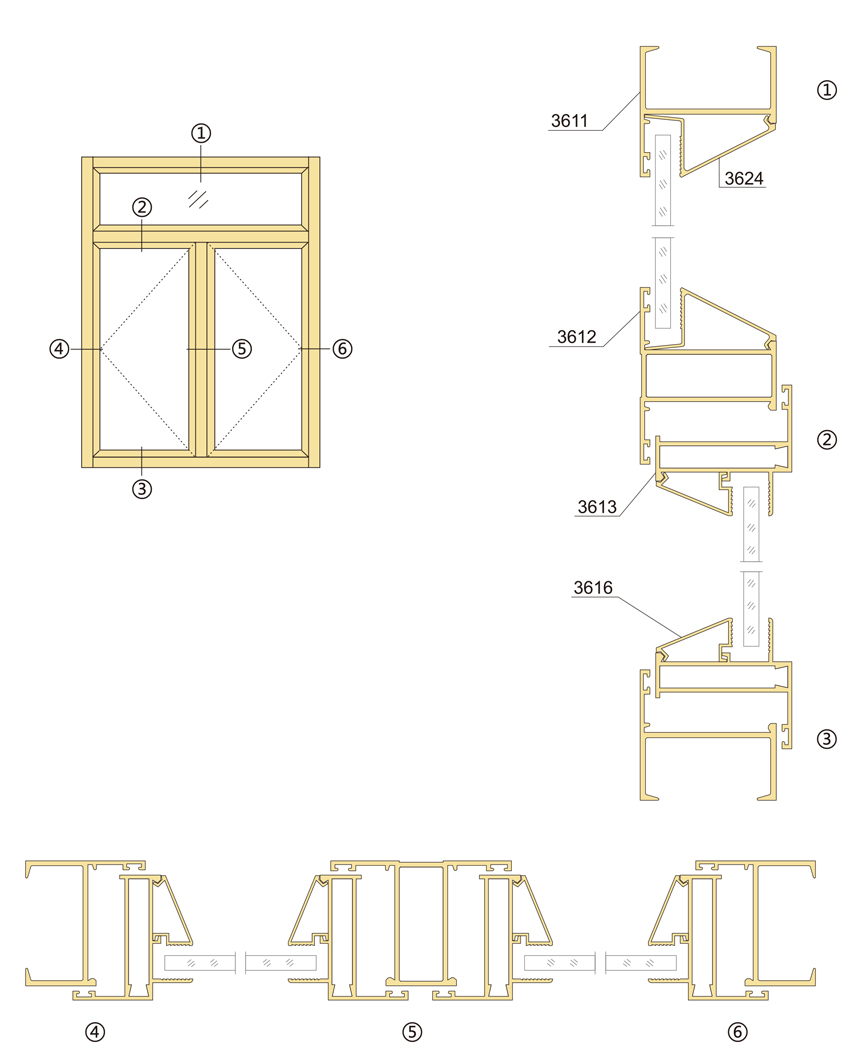 ①
②
④
⑤
⑥
③

3611
①
3624
3612
②
3613
3616
③

④
⑤
⑥